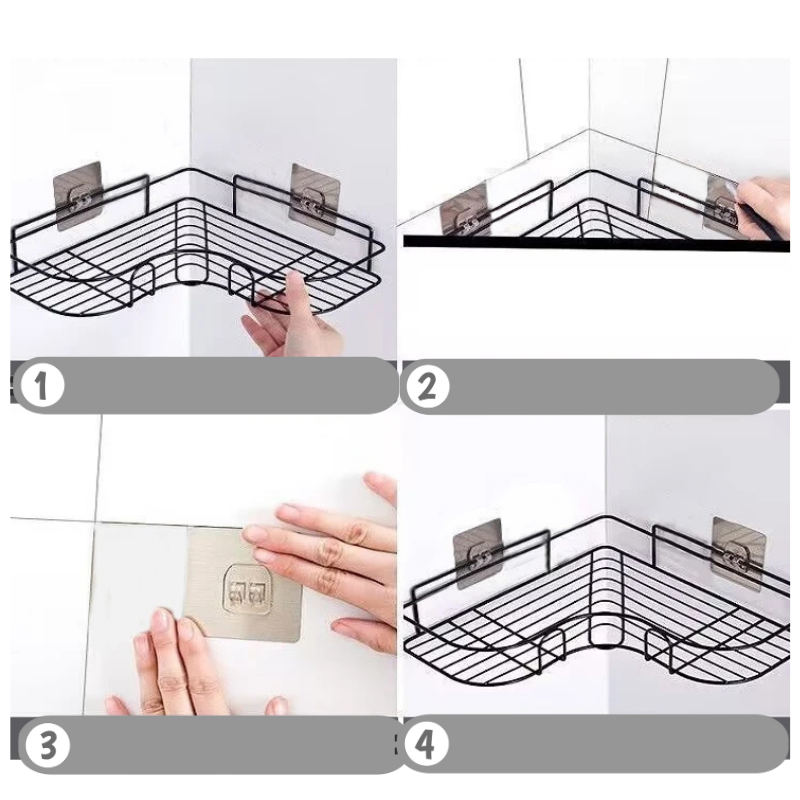 1

2

3

4